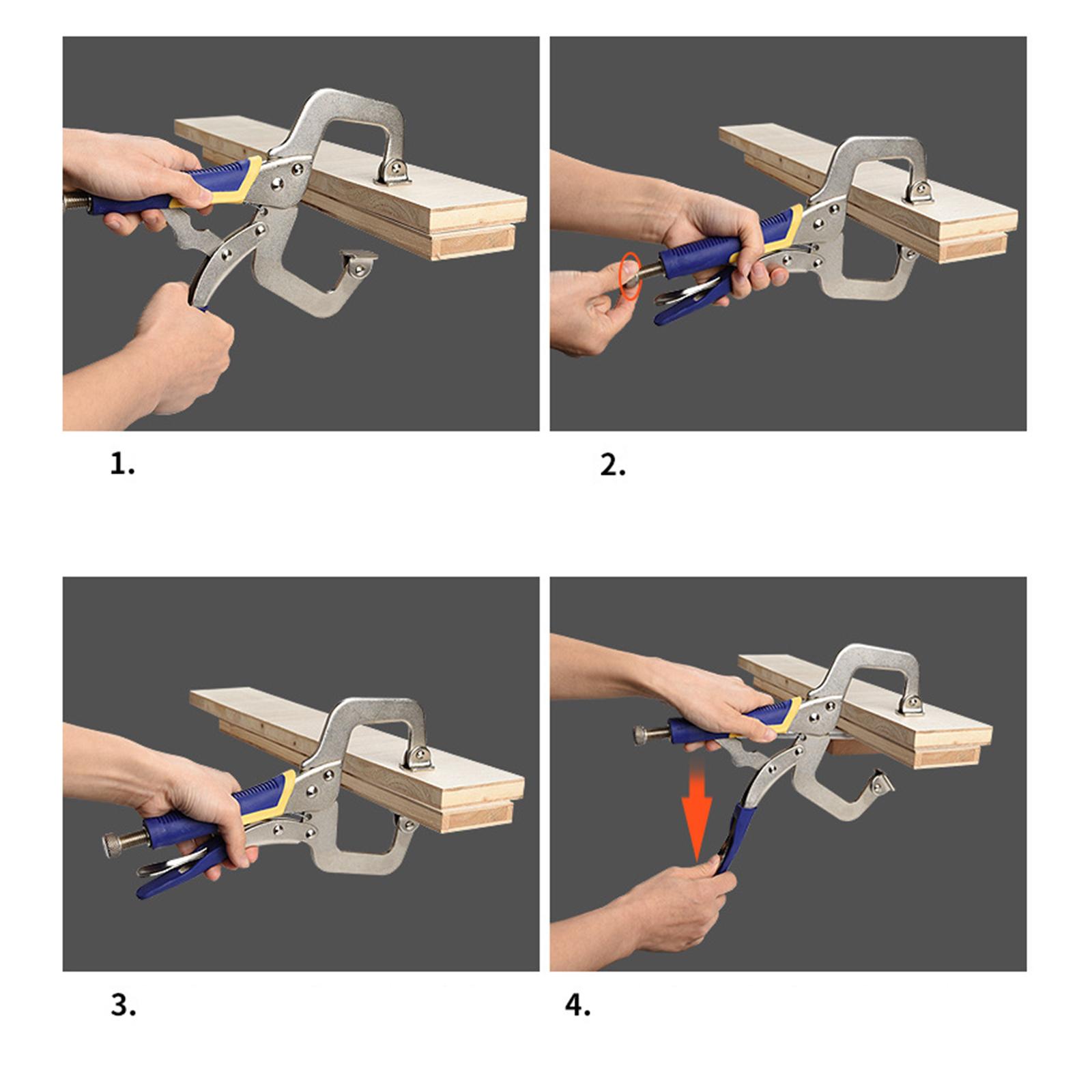 1.

2.

3.

4.